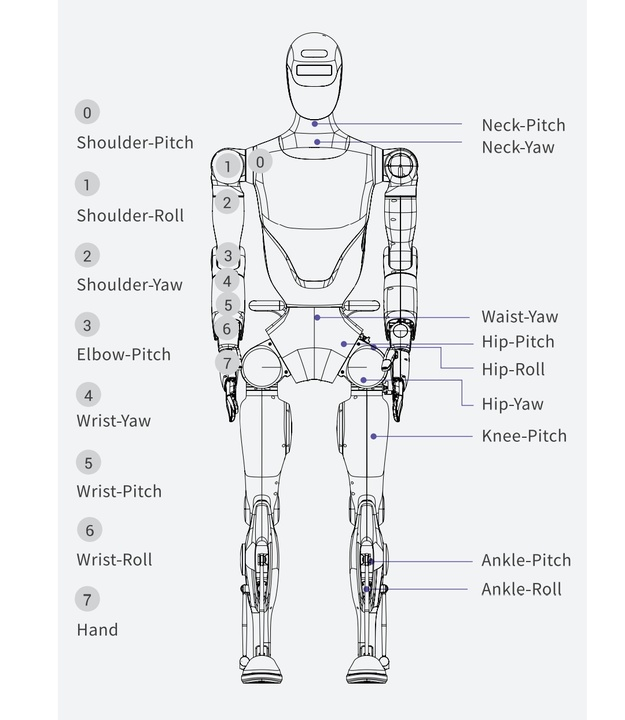 0
Shoulder-Pitch

1
Shoulder-Roll

2
Shoulder-Yaw

3
Elbow-Pitch

4
Wrist-Yaw

5
Wrist-Pitch

6
Wrist-Roll

7
Hand

1
0
2
3
4
5
6
7

Neck-Pitch
Neck-Yaw
Waist-Yaw
Hip-Pitch
Hip-Roll
Hip-Yaw
Knee-Pitch
Ankle-Pitch
Ankle-Roll