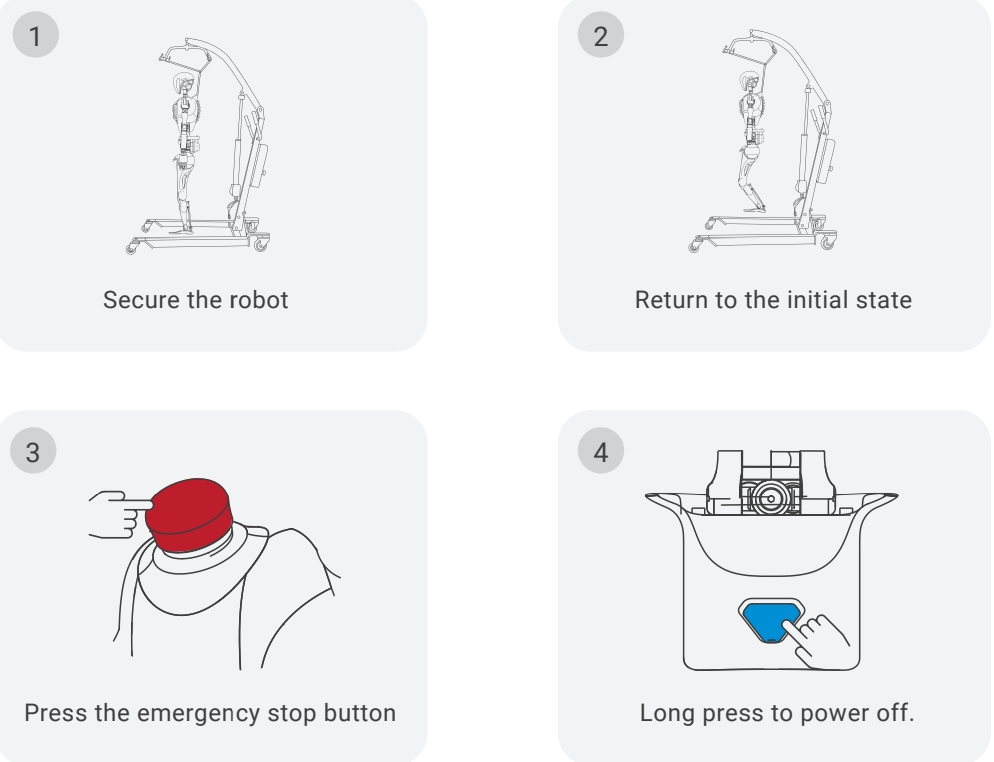 1

Secure the robot

2

Return to the initial state

3

Press the emergency stop button

4

Long press to power off.